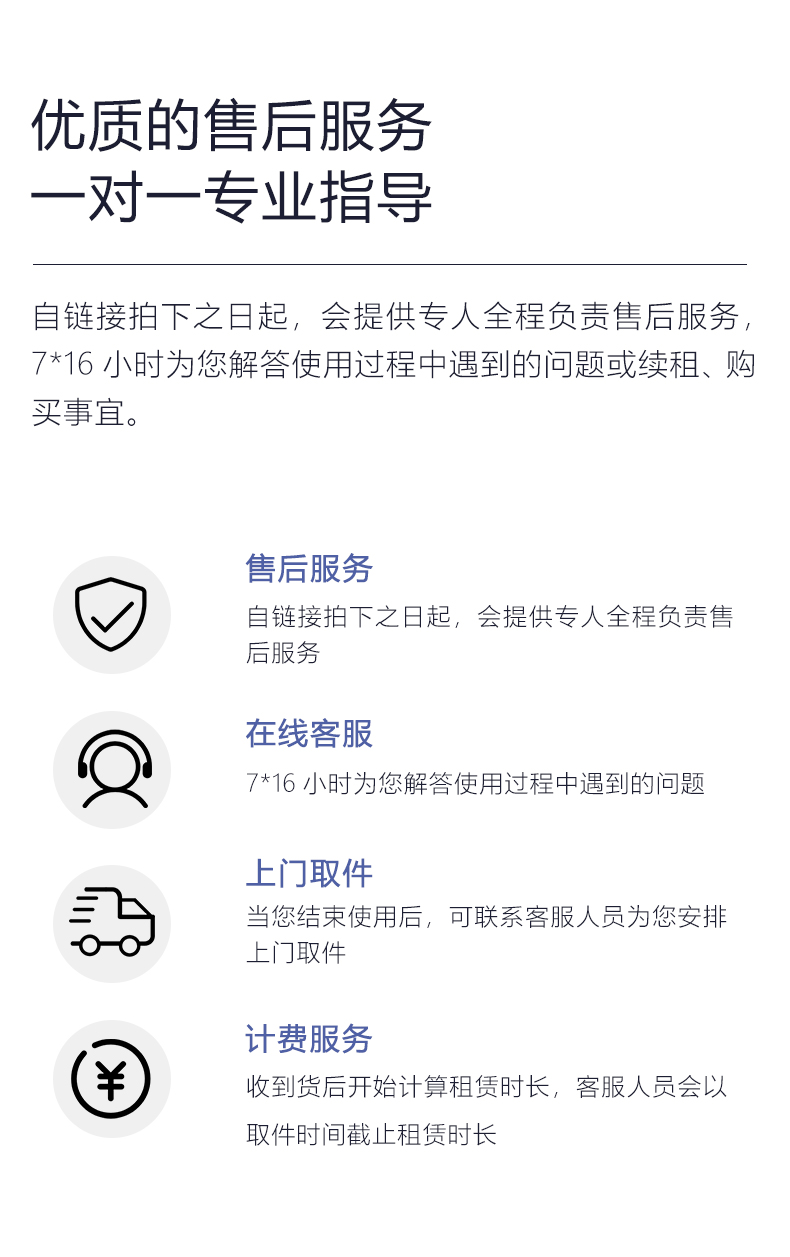 优质的售后服务
一对一专业指导

自链接拍下之日起，会提供专人全程负责售后服务，7*16小时为您解答使用过程中遇到的问题或续租、购买事宜。

售后服务
自链接拍下之日起，会提供专人全程负责售后服务

在线客服
7*16小时为您解答使用过程中遇到的问题

上门取件
当您结束使用后，可联系客服人员为您安排上门取件

计费服务
收到货后开始计算租赁时长，客服人员会以取件时间截止租赁时长